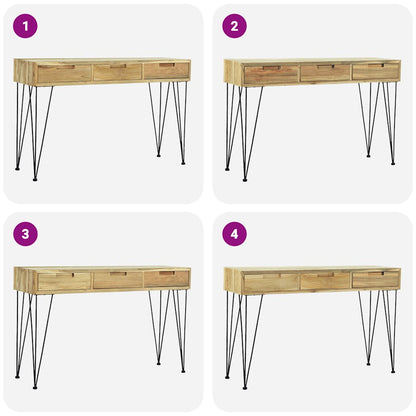 1

2

3

4