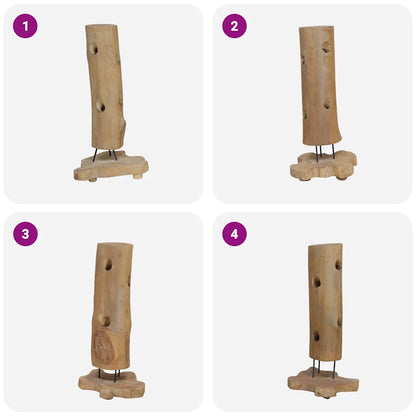 1
2
3
4