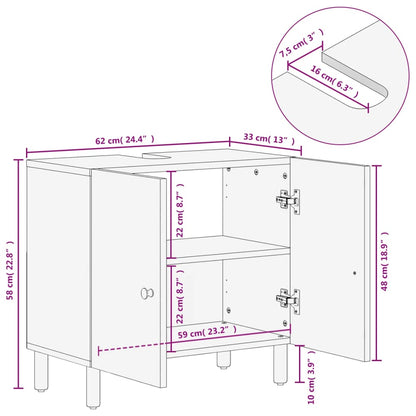 7,5 cm( 3" )
16 cm( 6.3" )
62 cm( 24.4" )
33 cm( 13" )
58 cm( 22.8" )
22 cm( 8.7" )
22 cm( 8.7" )
59 cm( 23.2" )
48 cm( 18.9" )
10 cm( 3.9" )