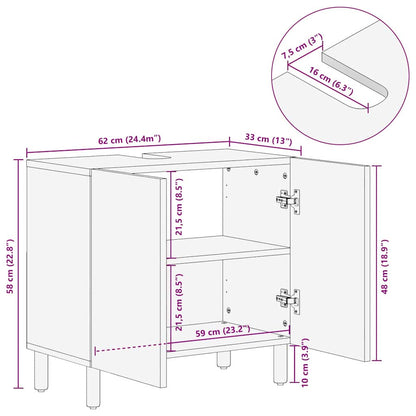 7,5 cm (3")
16 cm (6.3")
62 cm (24.4m")
33 cm (13")
58 cm (22.8")
21,5 cm (8.5")
21,5 cm (8.5")
59 cm (23.2")
48 cm (18.9")
10 cm (3.9")