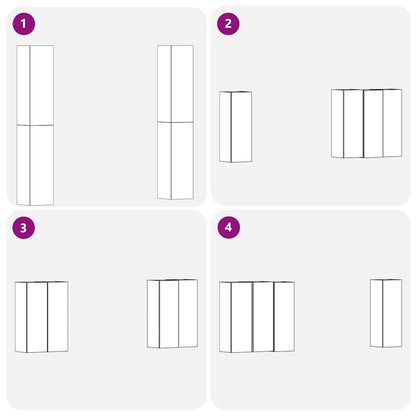 1

2

3

4